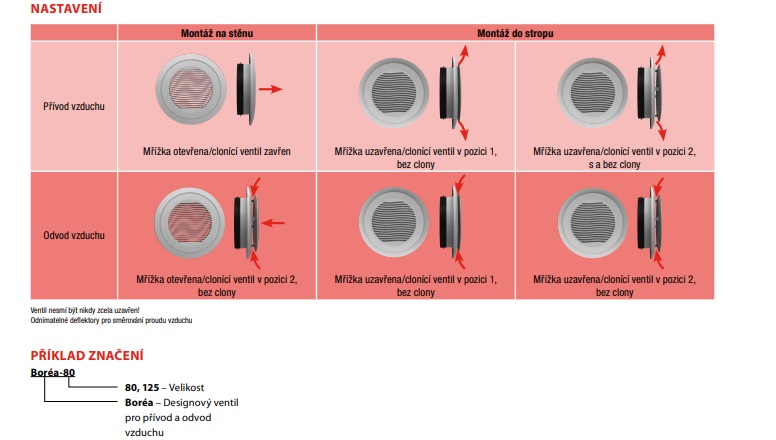 NASTAVENÍ

| | Montáž na stěnu | Montáž do stropu | |
|---|---|---|---|
| Přívod vzduchu | Mřížka otevřena/clonící ventil zavřen | Mřížka uzavřena/clonící ventil v pozici 1, bez clony | Mřížka uzavřena/clonící ventil v pozici 2, s a bez clony |
| Odvod vzduchu | Mřížka otevřena/clonící ventil v pozici 2, bez clony | Mřížka uzavřena/clonící ventil v pozici 1, bez clony | Mřížka uzavřena/clonící ventil v pozici 2, bez clony |

Ventil nesmí být nikdy zcela uzavřen!
Odnímatelné deflektory pro směrování proudu vzduchu

PŘÍKLAD ZNAČENÍ

Boréa-80

80, 125 – Velikost

Boréa – Designový ventil pro přívod a odvod vzduchu